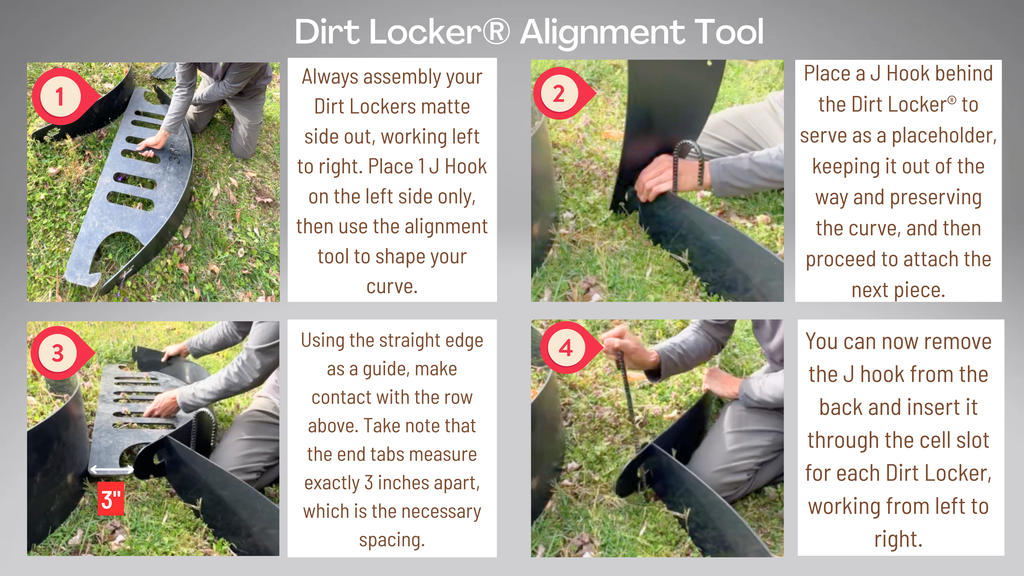 Dirt Locker® Alignment Tool

1

Always assembly your Dirt Lockers matte side out, working left to right. Place 1 J Hook on the left side only, then use the alignment tool to shape your curve.

2

Place a J Hook behind the Dirt Locker® to serve as a placeholder, keeping it out of the way and preserving the curve, and then proceed to attach the next piece.

3

3"

Using the straight edge as a guide, make contact with the row above. Take note that the end tabs measure exactly 3 inches apart, which is the necessary spacing.

4

You can now remove the J hook from the back and insert it through the cell slot for each Dirt Locker, working from left to right.