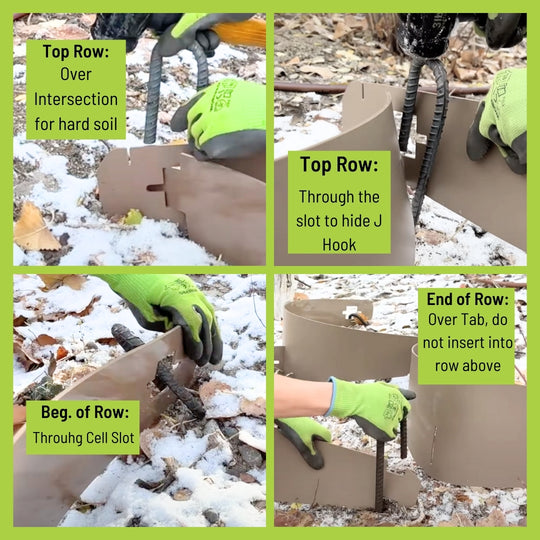 Top Row:
Over Intersection for hard soil

Top Row:
Through the slot to hide J Hook

Beg. of Row:
Throuhg Cell Slot

End of Row:
Over Tab, do not insert into row above