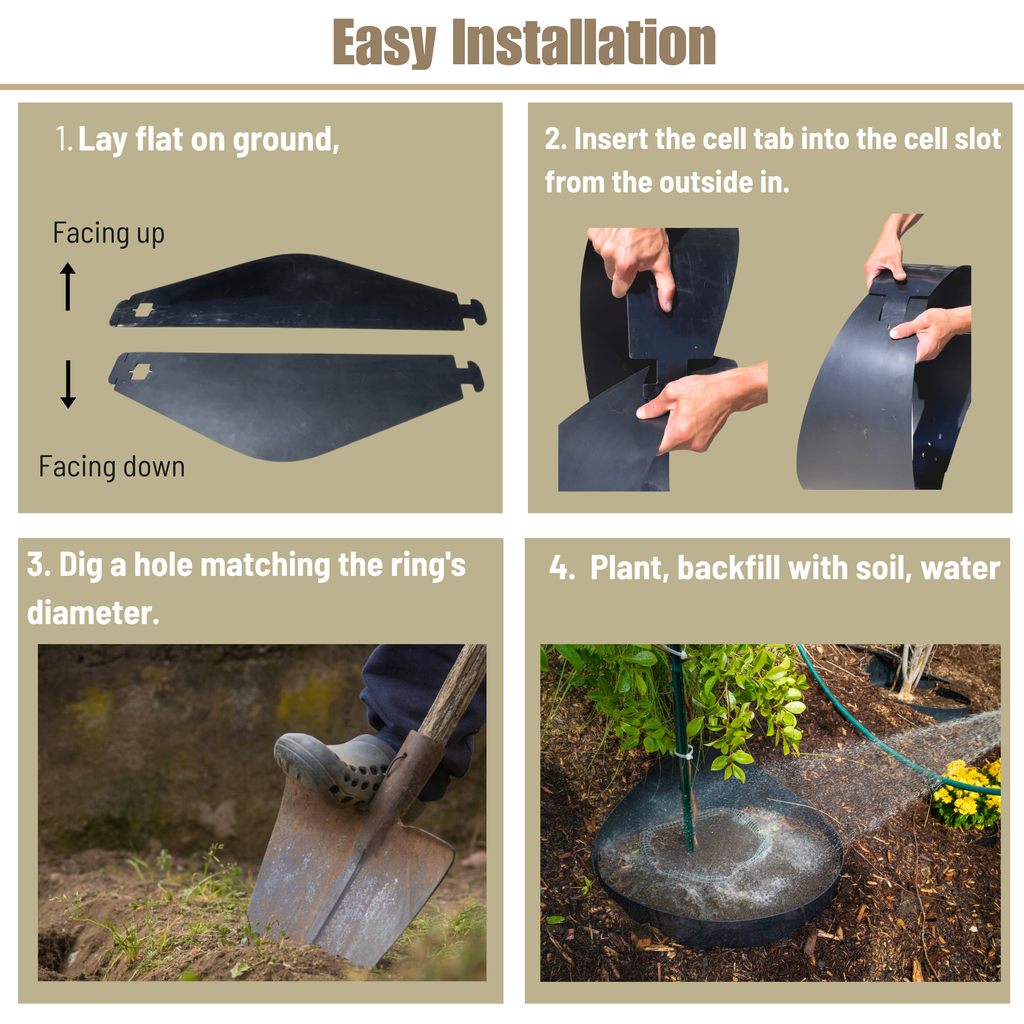 Easy Installation

1. Lay flat on ground,

Facing up

Facing down

2. Insert the cell tab into the cell slot from the outside in.

3. Dig a hole matching the ring's diameter.

4. Plant, backfill with soil, water