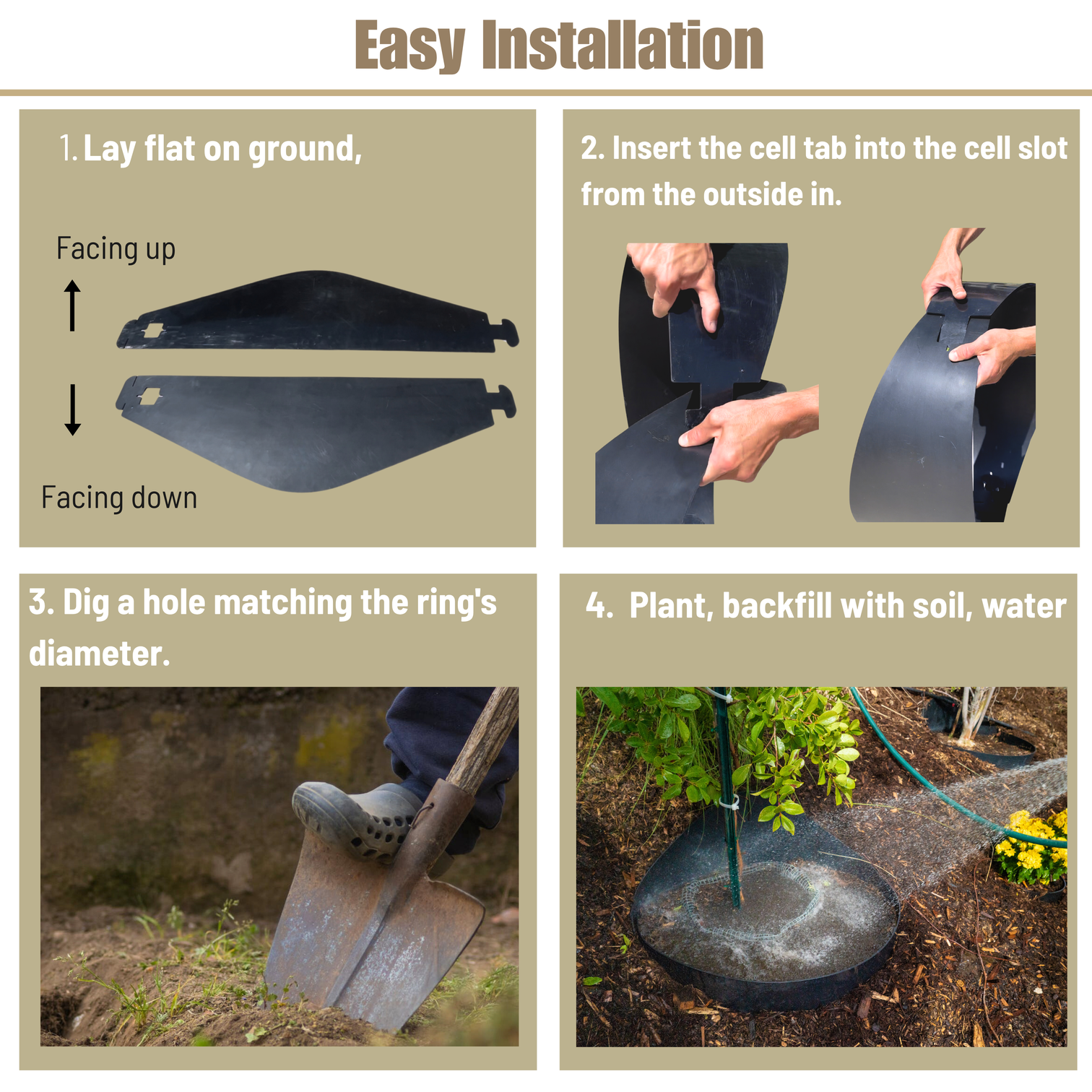 Easy Installation

1. Lay flat on ground,

Facing up

Facing down

2. Insert the cell tab into the cell slot from the outside in.

3. Dig a hole matching the ring's diameter.

4. Plant, backfill with soil, water