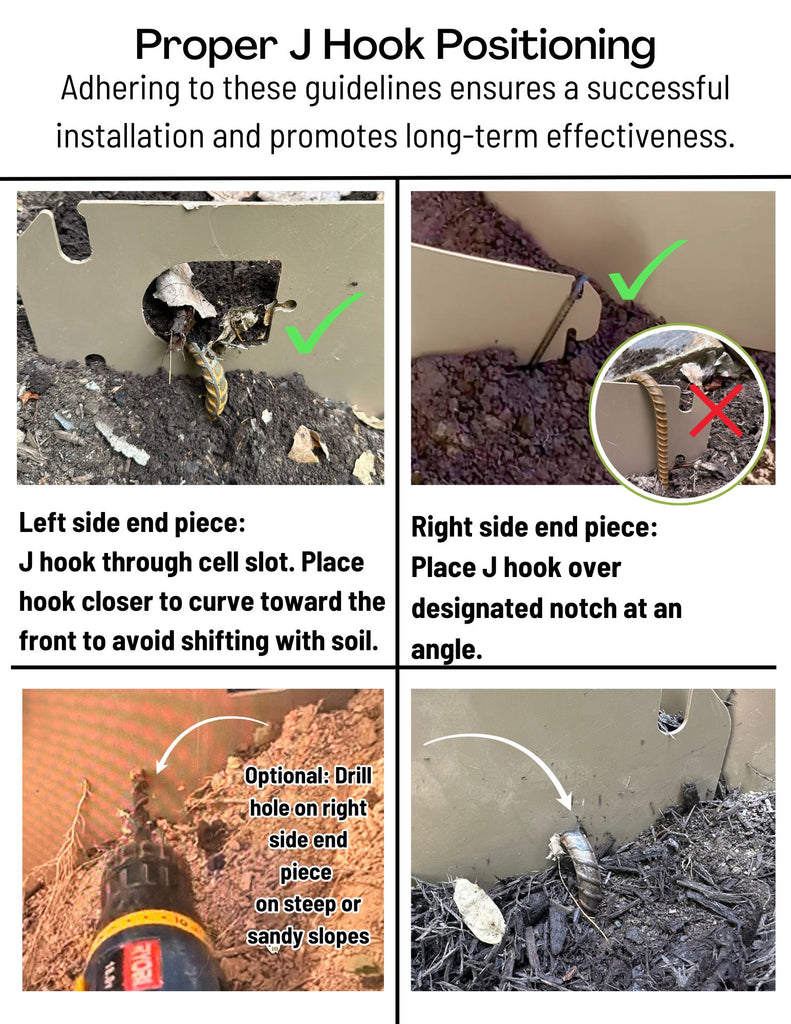 Proper J Hook Positioning

Adhering to these guidelines ensures a successful installation and promotes long-term effectiveness.

Left side end piece:
J hook through cell slot. Place hook closer to curve toward the front to avoid shifting with soil.

Right side end piece:
Place J hook over designated notch at an angle.

Optional: Drill hole on right side end piece on steep or sandy slopes

RYOBI